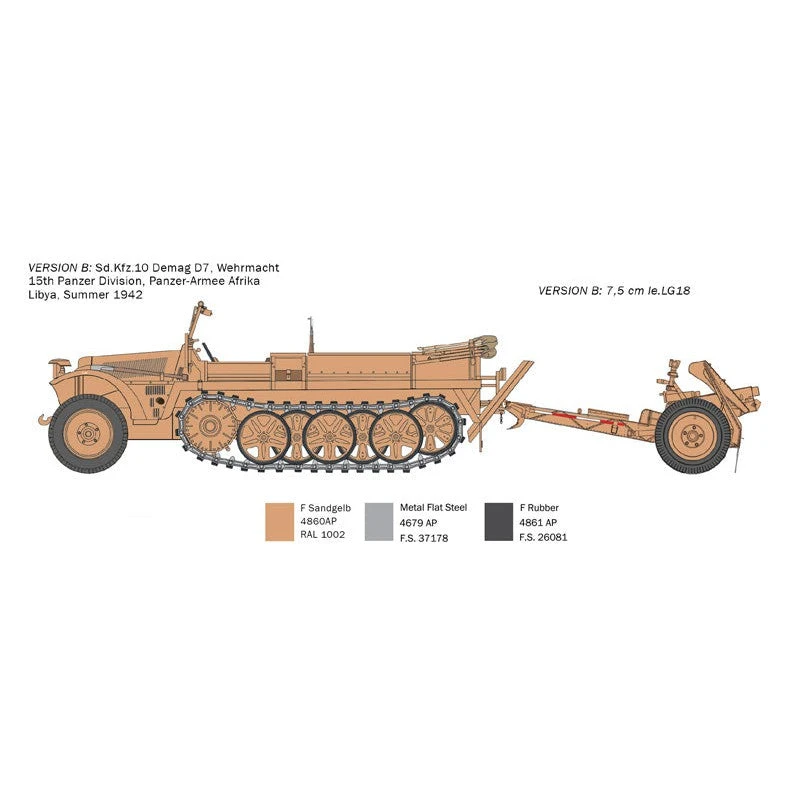 VERSION B: Sd.Kfz.10 Demag D7, Wehrmacht
15th Panzer Division, Panzer-Armee Afrika
Libya, Summer 1942

VERSION B: 7,5 cm le.LG18

F Sandgelb
4860AP
RAL 1002

Metal Flat Steel
4679 AP
F.S. 37178

F Rubber
4861 AP
F.S. 26081